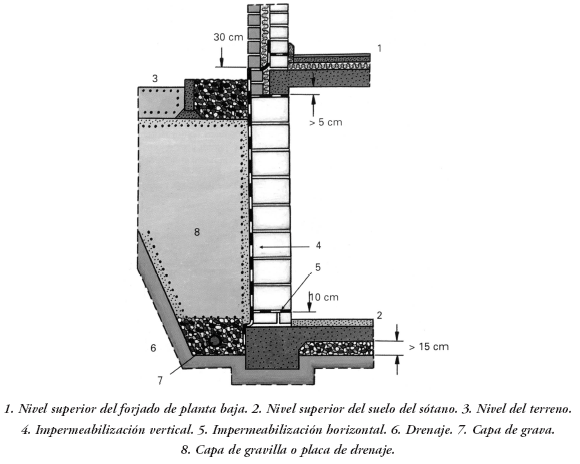 30 cm
1
3
> 5 cm
8
4
5
10 cm
2
> 15 cm
6
7

1. Nivel superior del forjado de planta baja. 2. Nivel superior del suelo del sótano. 3. Nivel del terreno. 4. Impermeabilización vertical. 5. Impermeabilización horizontal. 6. Drenaje. 7. Capa de grava. 8. Capa de gravilla o placa de drenaje.