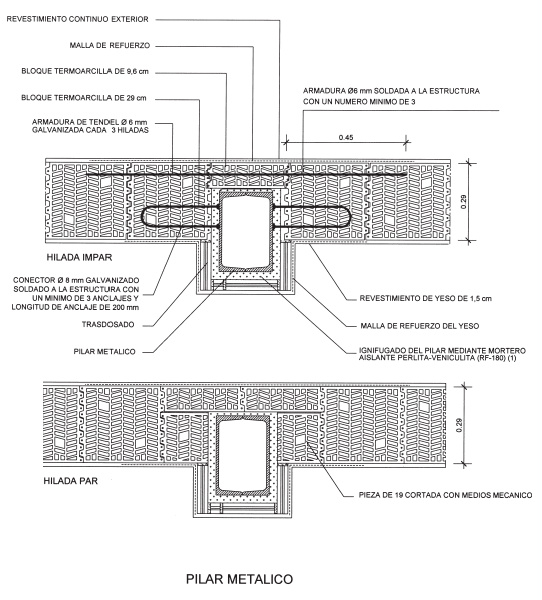 REVESTIMIENTO CONTINUO EXTERIOR

MALLA DE REFUERZO

BLOQUE TERMOARCILLA DE 9,6 cm

BLOQUE TERMOARCILLA DE 29 cm

ARMADURA DE TENDEL Ø 6 mm GALVANIZADA CADA 3 HILADAS

ARMADURA Ø6 mm SOLDADA A LA ESTRUCTURA CON UN NUMERO MINIMO DE 3

0.45

0.29

HILADA IMPAR

CONECTOR Ø 8 mm GALVANIZADO SOLDADO A LA ESTRUCTURA CON UN MINIMO DE 3 ANCLAJES Y LONGITUD DE ANCLAJE DE 200 mm

TRASDOSADO

PILAR METALICO

REVESTIMIENTO DE YESO DE 1,5 cm

MALLA DE REFUERZO DEL YESO

IGNIFUGADO DEL PILAR MEDIANTE MORTERO AISLANTE PERLITA-VENICULITA (RF-180) (1)

0.29

HILADA PAR

PIEZA DE 19 CORTADA CON MEDIOS MECANICO

PILAR METALICO